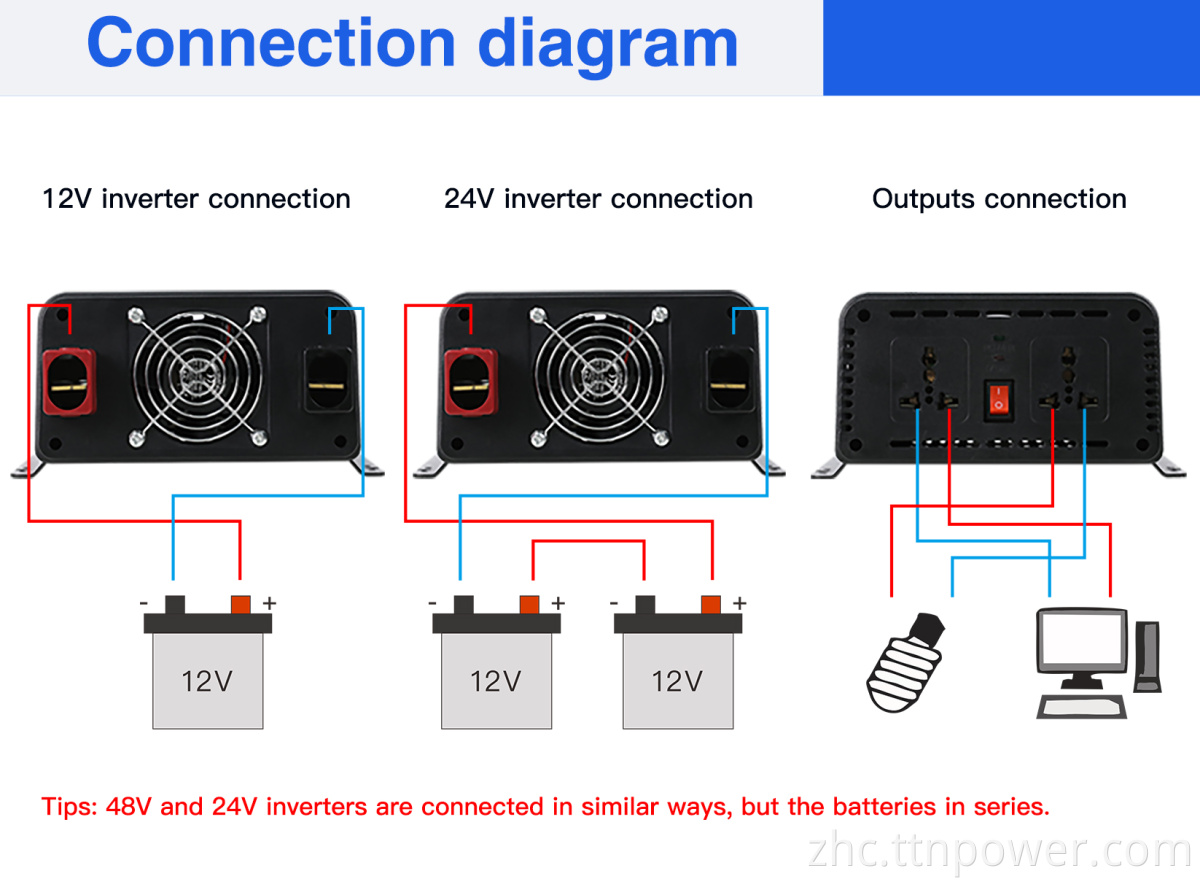 Connection diagram

12V inverter connection

24V inverter connection

Outputs connection

- + 12V

- + 12V

- + 12V

Tips: 48V and 24V inverters are connected in similar ways, but the batteries in series.

zhc.ttnpower.com